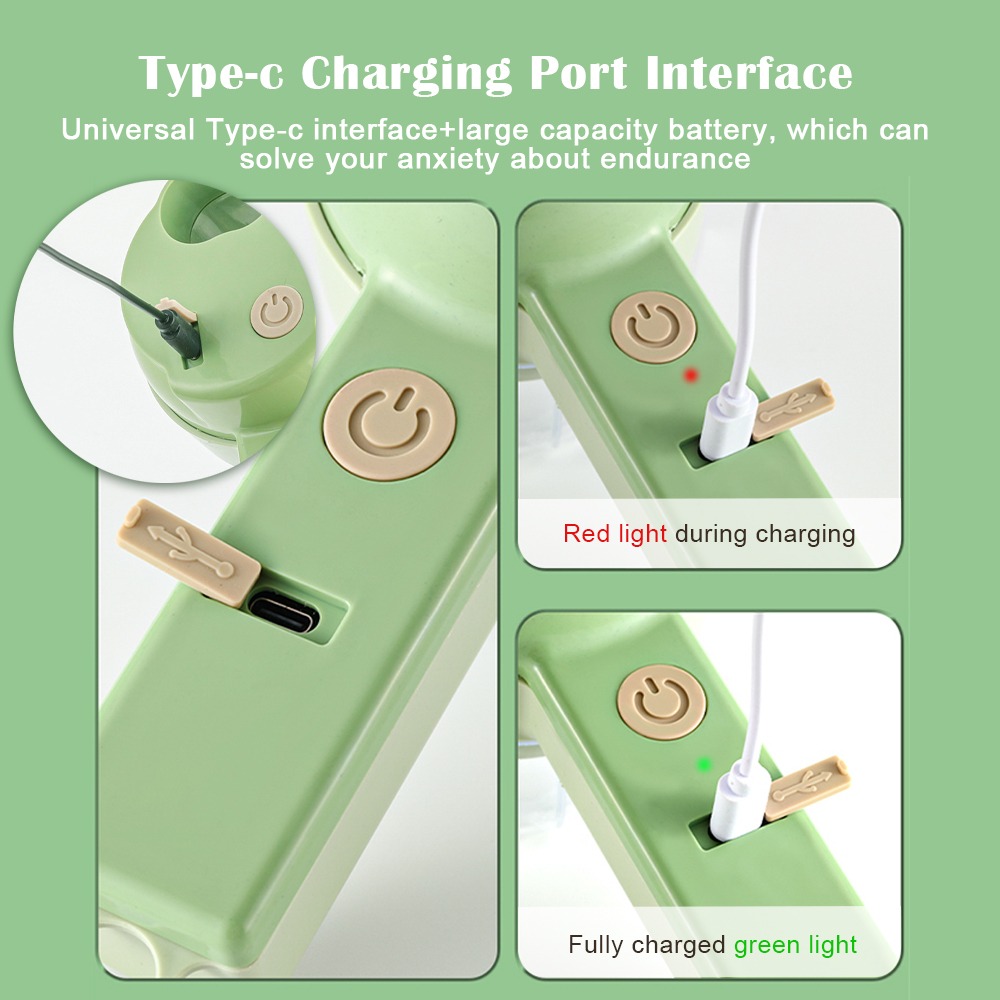 Type-c Charging Port Interface

Universal Type-c interface+large capacity battery, which can solve your anxiety about endurance

Red light during charging

Fully charged green light